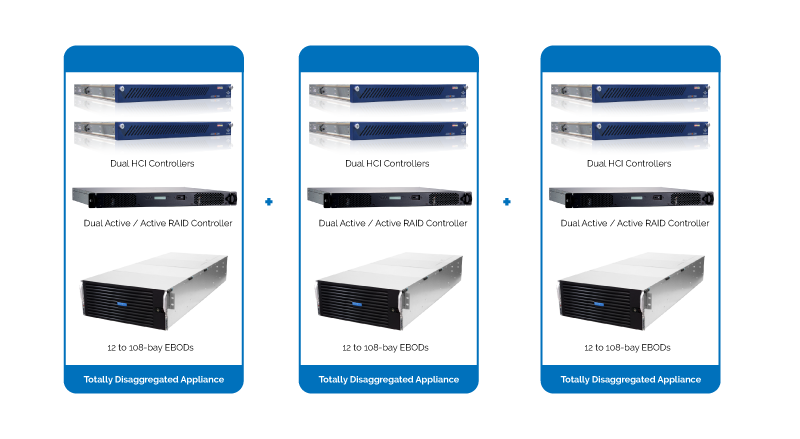 Dual HCI Controllers

Dual Active / Active RAID Controller

12 to 108-bay EBODs

Totally Disaggregated Appliance

+

Dual HCI Controllers

Dual Active / Active RAID Controller

12 to 108-bay EBODs

Totally Disaggregated Appliance

+

Dual HCI Controllers

Dual Active / Active RAID Controller

12 to 108-bay EBODs

Totally Disaggregated Appliance